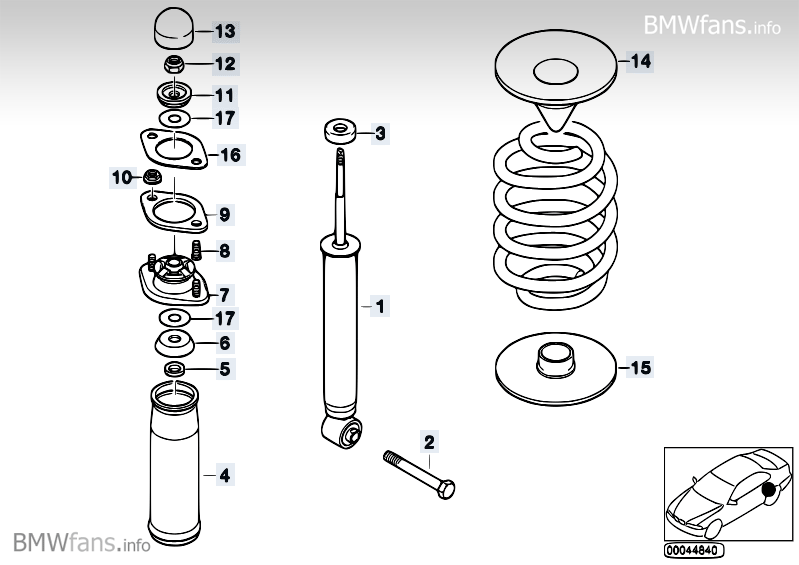 BMWfans.info

13
12
11
17
16
10
9
8
7
17
6
5
4
3
1
2
14
15

BMWfans.info

00044840