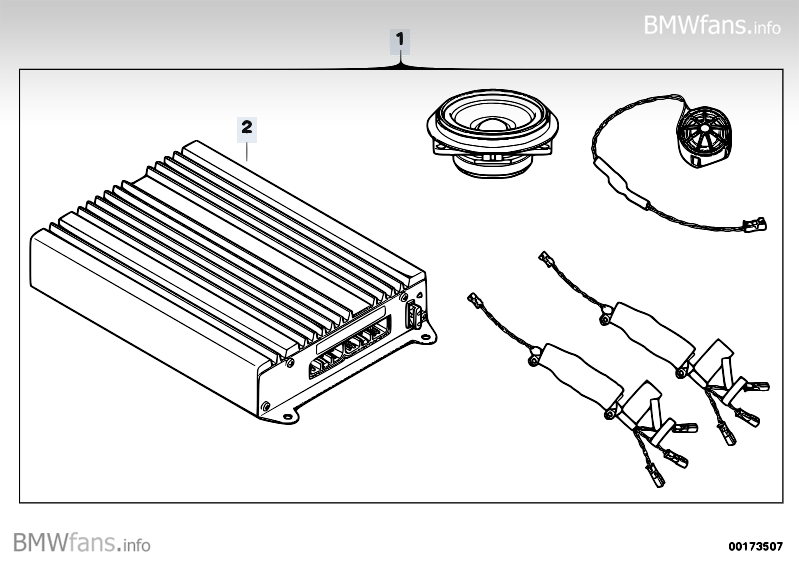 BMWfans.info

1

2

BMWfans.info

00173507