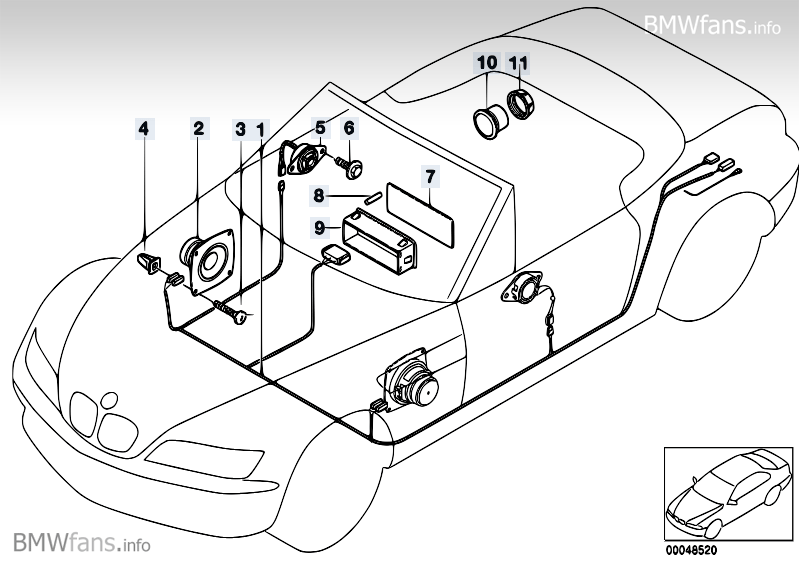 BMWfans.info

10 11

4 2 3 1 5 6

7

8

9

BMWfans.info

00048520