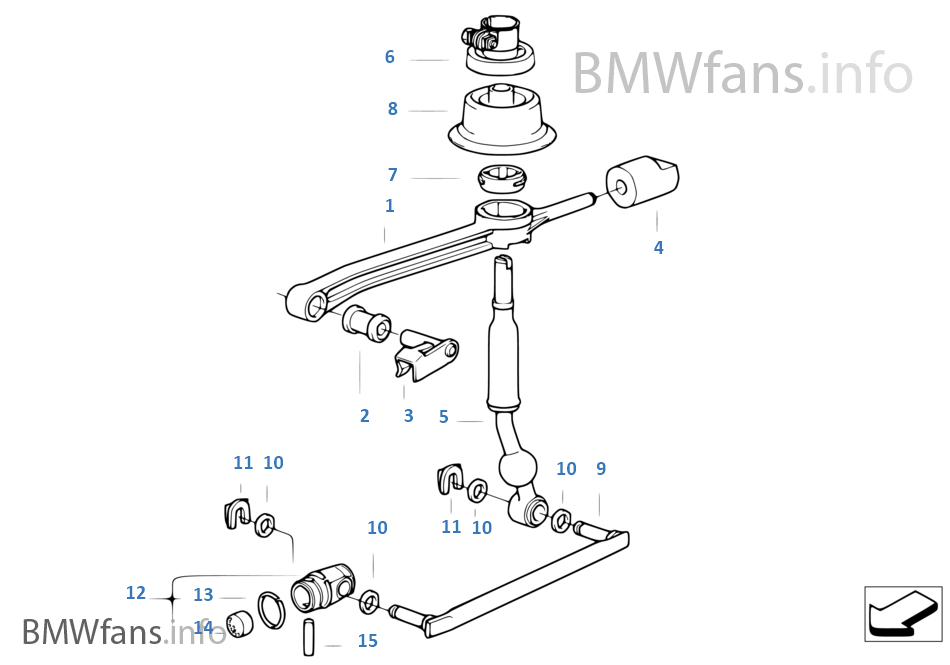 BMWfans.info
6
8
7
1
4
2
3
5
11 10
10 9
11 10
10
12
13
14
15
BMWfans.info