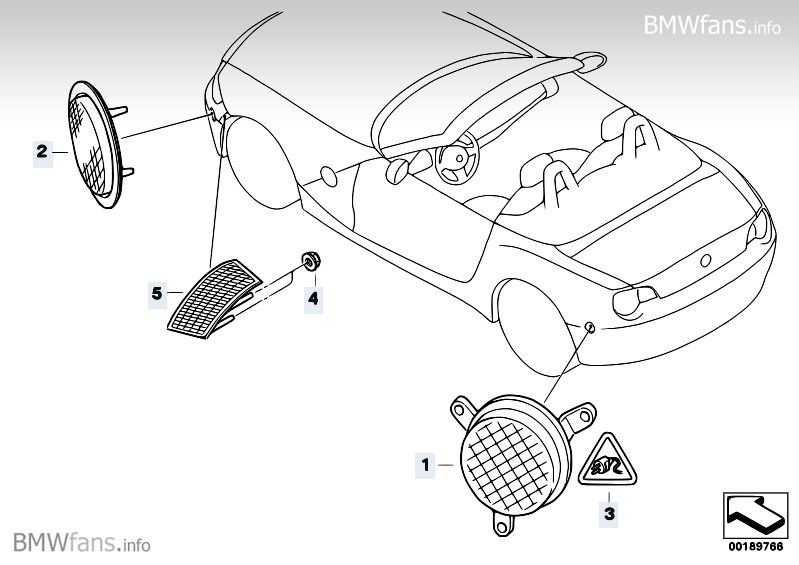 BMWfans.info

2

5

4

1

3

00189766

BMWfans.info