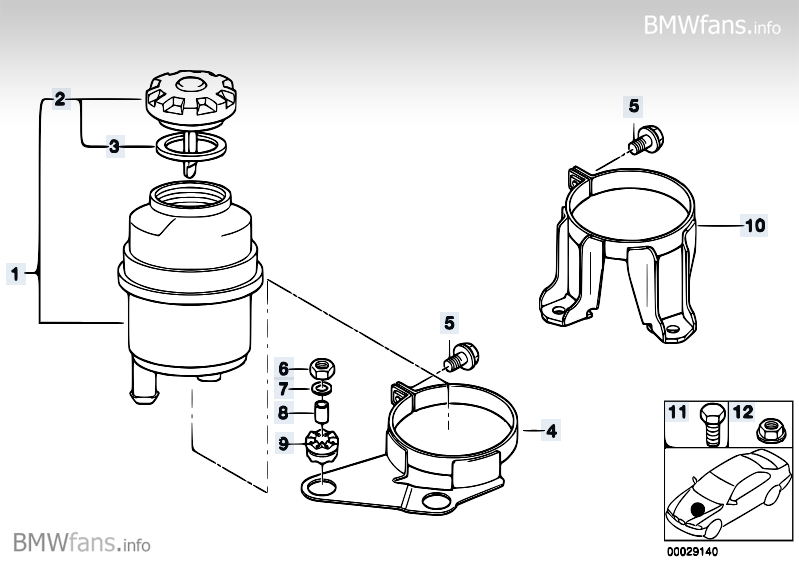 BMWfans.info

2
3
1
5
10
5
6
7
8
9
4
11
12
00029140

BMWfans.info