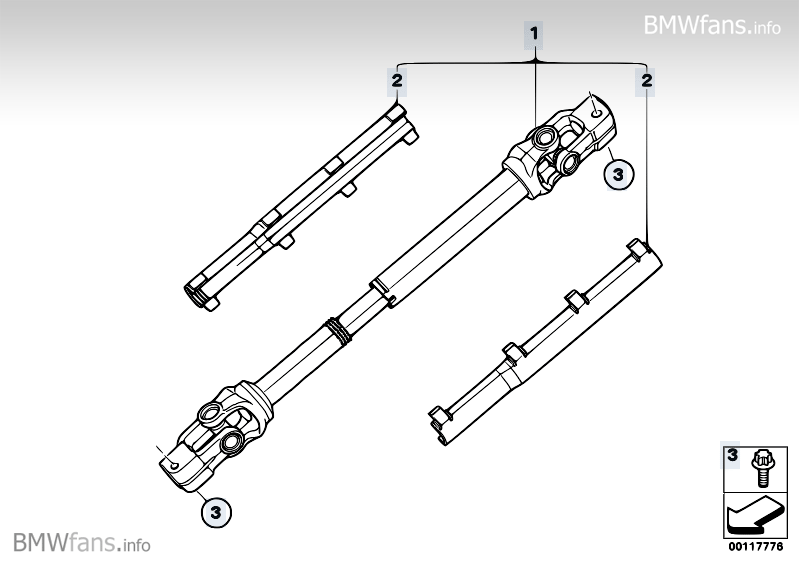 BMWfans.info

1

2

2

3

3

3

BMWfans.info

00117776