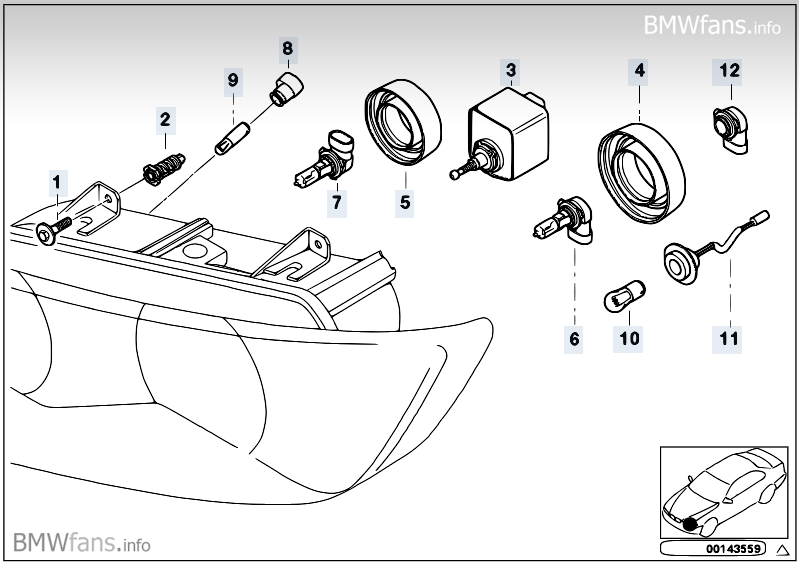 BMWfans.info

8
9
3
4
12
2
1
7
5
6
10
11

BMWfans.info

00143559