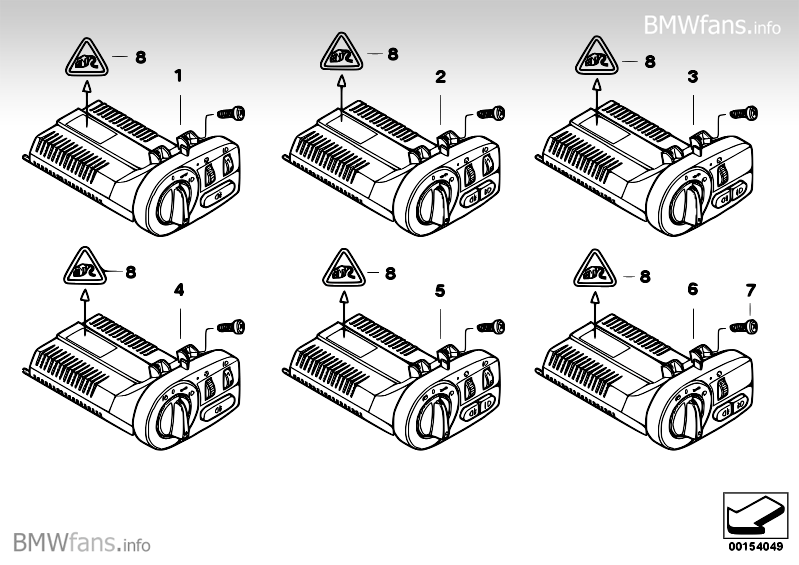 BMWfans.info

8
1
8
2
8
3
8
4
8
5
8
6
7

BMWfans.info

00154049