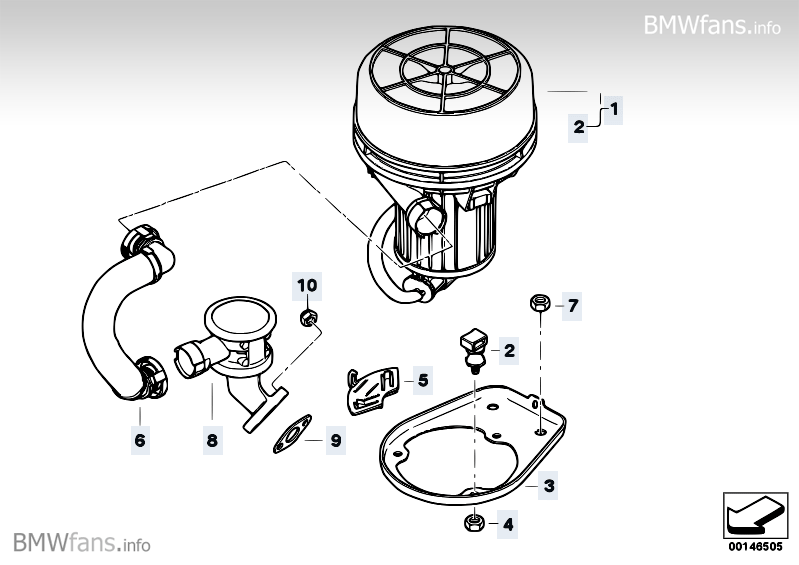 BMWfans.info

1
2
10
7
2
5
6
8
9
3
4

BMWfans.info

00146505