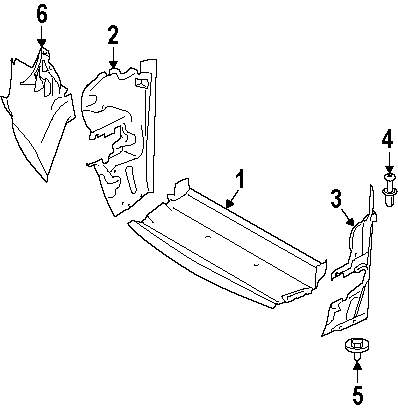 6
2
4
1
3
5