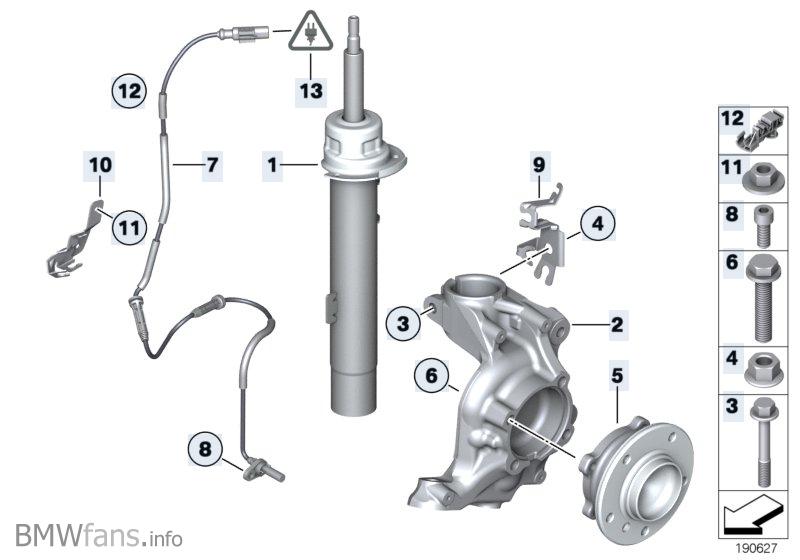 13
12
10
7
1
9
11
4
3
2
6
5
8
12
11
8
6
4
3
BMWfans.info
190627