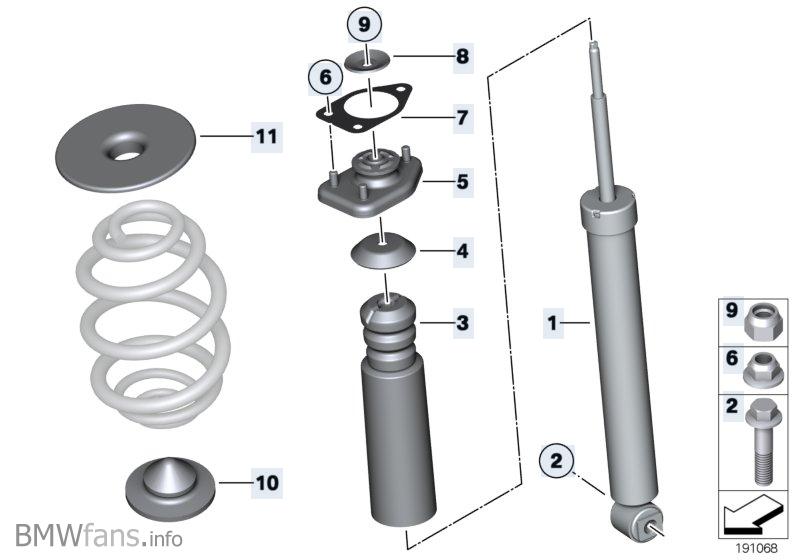 9
8
6
7
11
5
4
3
1
9
6
2
2
10
BMWfans.info
191068