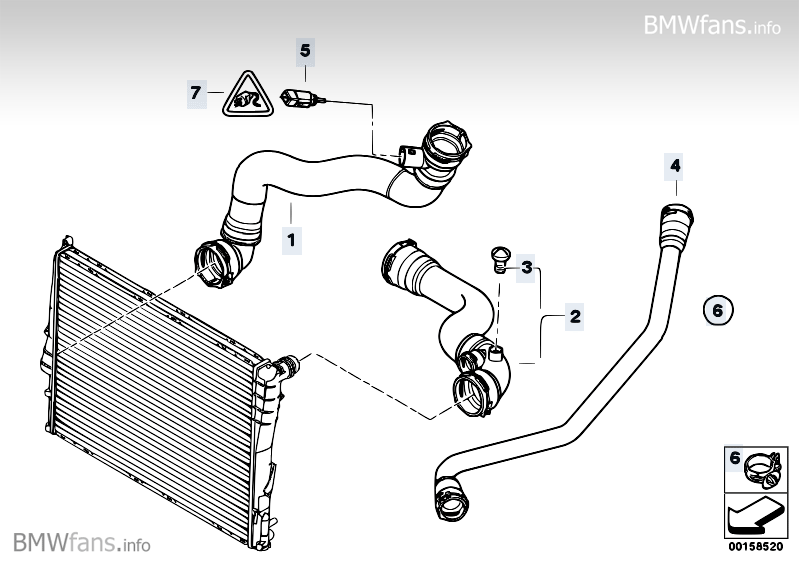 BMWfans.info

5

7

4

1

3

2

6

6

BMWfans.info

00158520