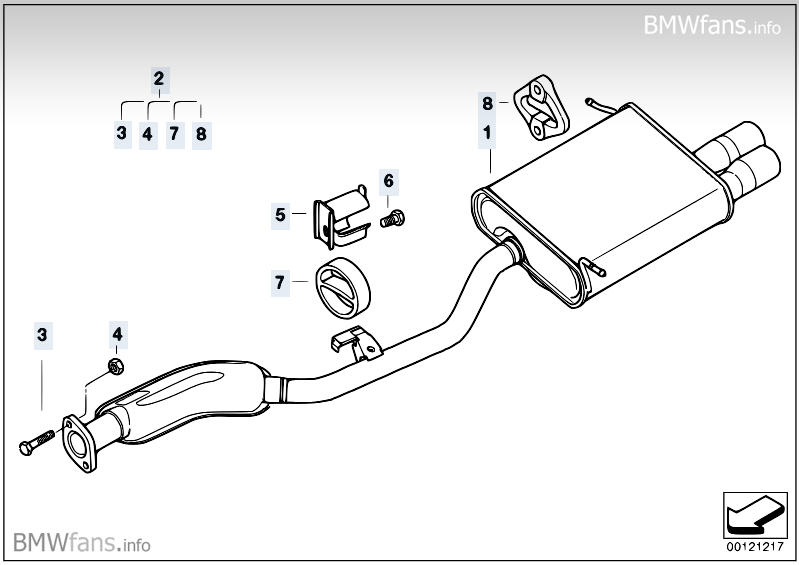 BMWfans.info

2

3 4 7 8

8

1

6

5

7

3

4

BMWfans.info

00121217