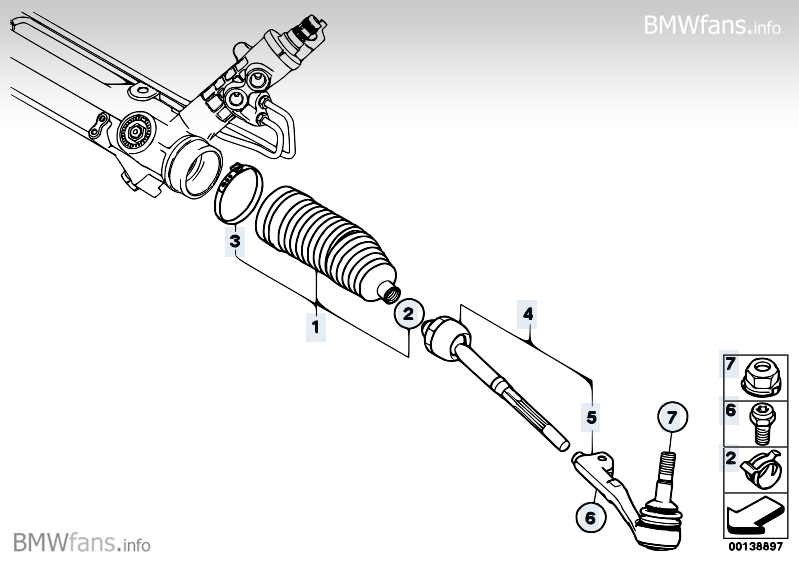 BMWfans.info

3

1

2

4

5

7

6

7

6

2

00138897

BMWfans.info