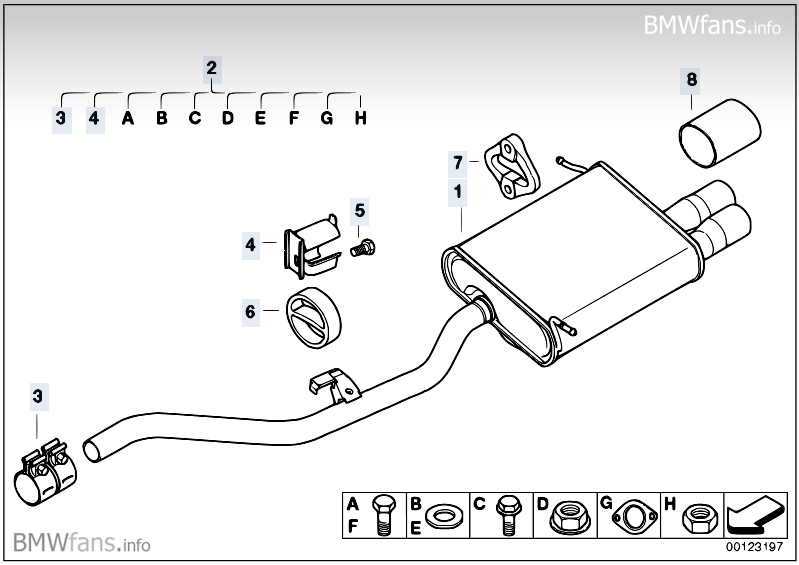 BMWfans.info

2

3 4 A B C D E F G H

8

7

1

5

4

6

3

A F
B E
C
D
G
H

BMWfans.info

00123197