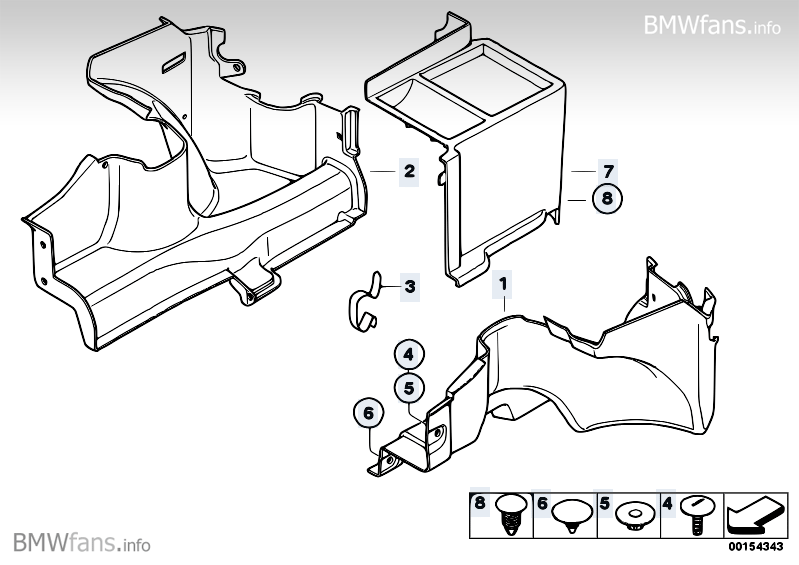 BMWfans.info

2

7

8

3

1

4

5

6

8

6

5

4

00154343

BMWfans.info